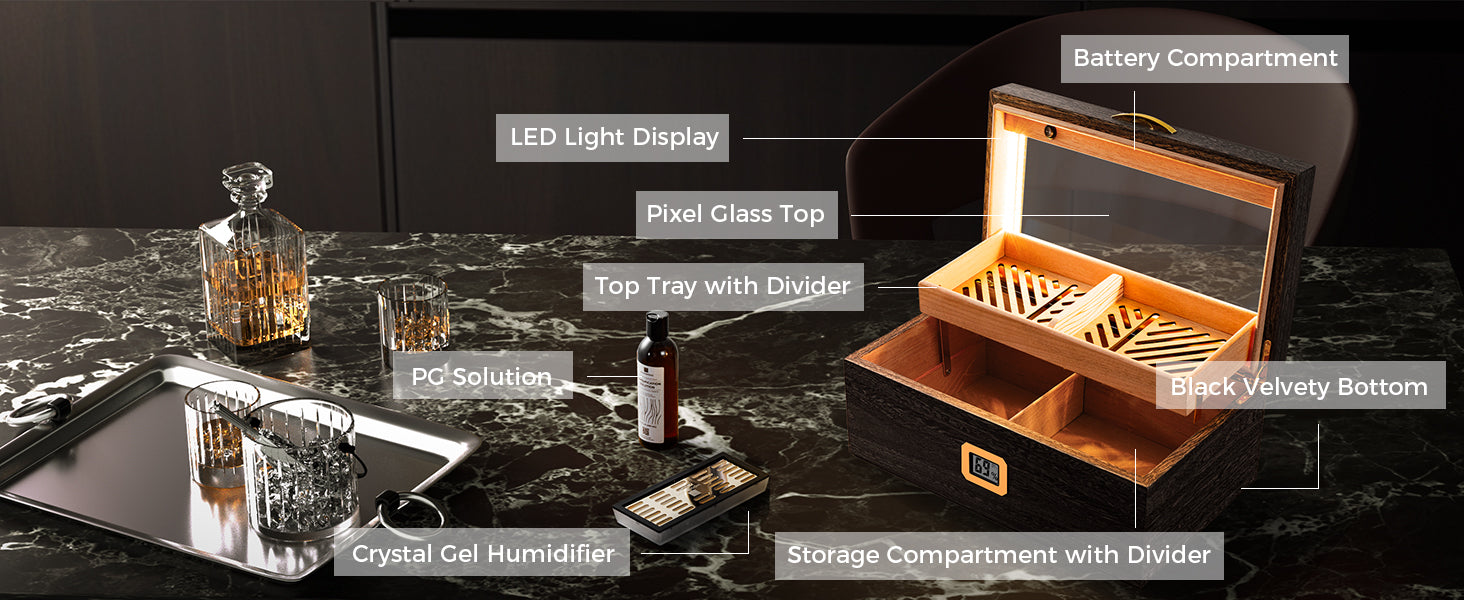 Battery Compartment

LED Light Display

Pixel Glass Top

Top Tray with Divider

PG Solution

Black Velvety Bottom

Crystal Gel Humidifier

Storage Compartment with Divider